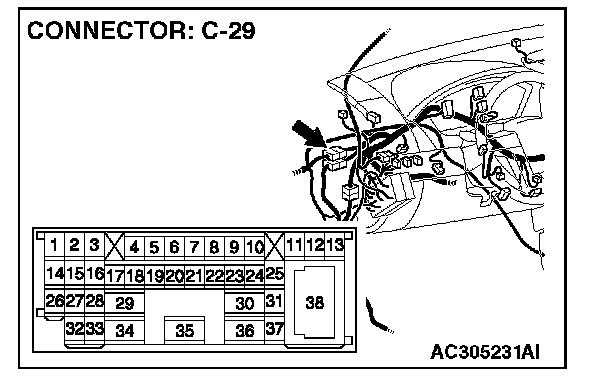 CONNECTOR: C-29

1 2 3 4 5 6 7 8 9 10 11 12 13
14 15 16 17 18 19 20 21 22 23 24 25
26 27 28 29 30 31 38
32 33 34 35 36 37

AC305231AI