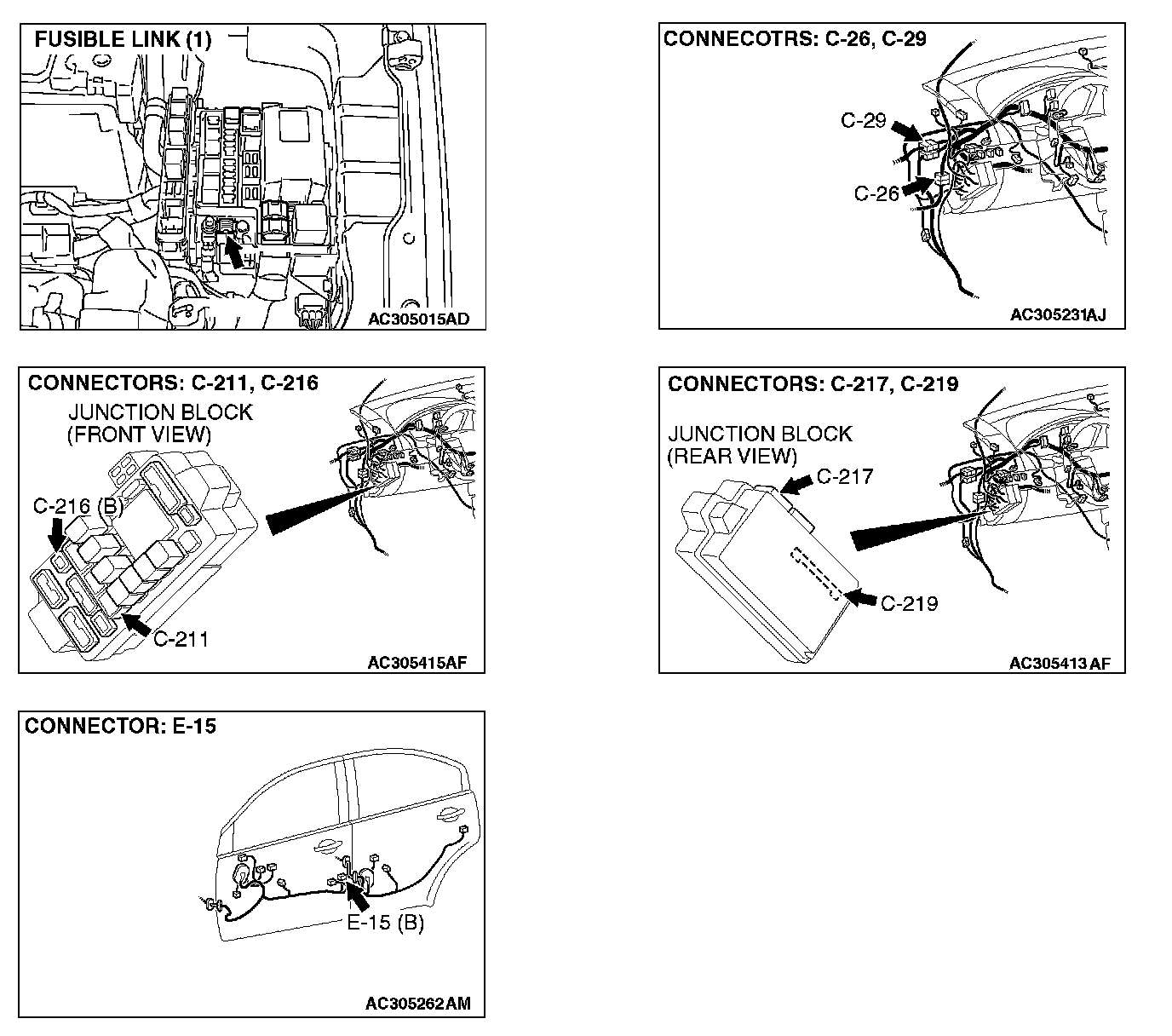 FUSIBLE LINK (1)

AC305015AD

CONNECOTRS: C-26, C-29

C-29

C-26

AC305231AJ

CONNECTORS: C-211, C-216

JUNCTION BLOCK (FRONT VIEW)

C-216 (B)

C-211

AC305415AF

CONNECTORS: C-217, C-219

JUNCTION BLOCK (REAR VIEW)

C-217

C-219

AC305413AF

CONNECTOR: E-15

E-15 (B)

AC305262AM