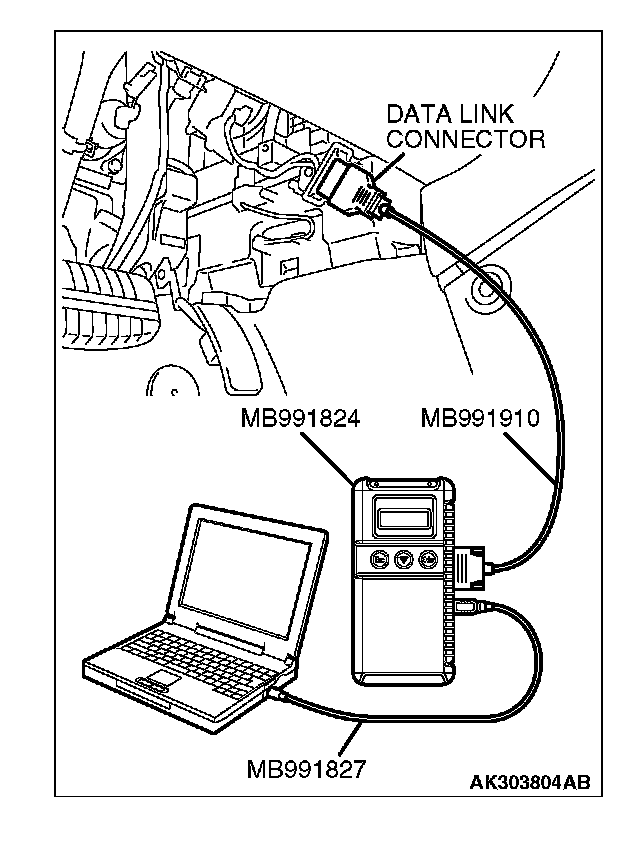 DATA LINK CONNECTOR

MB991824

MB991910

MB991827

AK303804AB