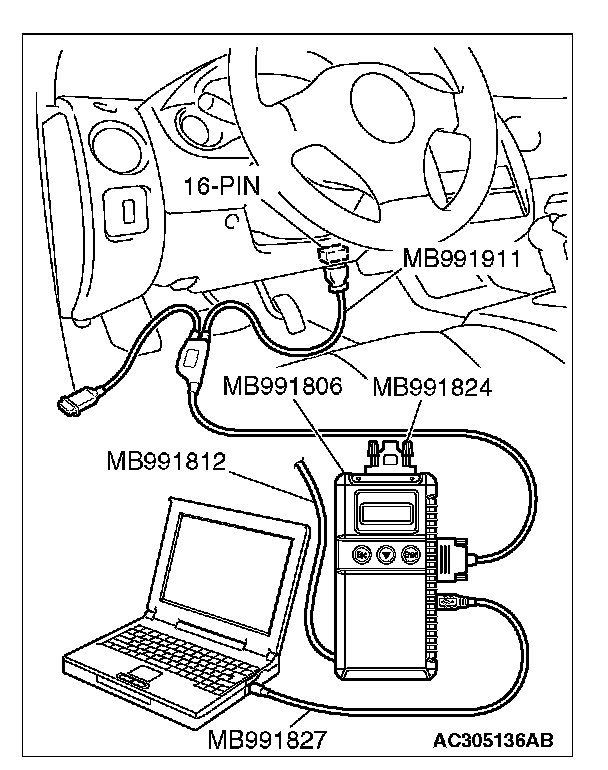 16-PIN
MB991911
MB991806
MB991824
MB991812
Esc
Enter
MB991827
AC305136AB