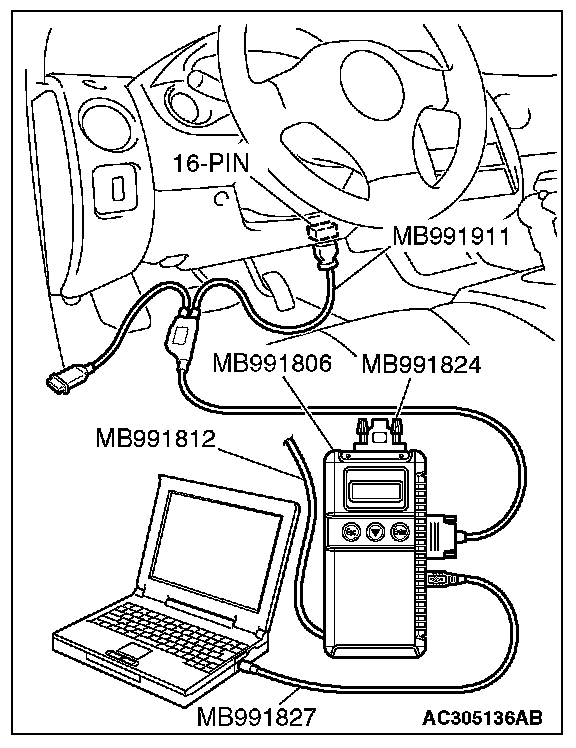 16-PIN
MB991911
MB991806
MB991824
MB991812
MB991827
AC305136AB