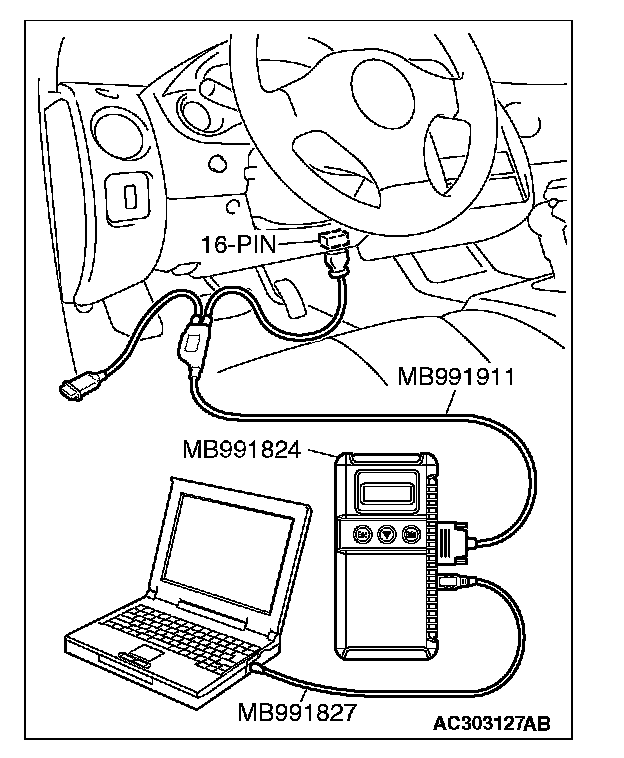 16-PIN
MB991911
MB991824
MB991827
AC303127AB