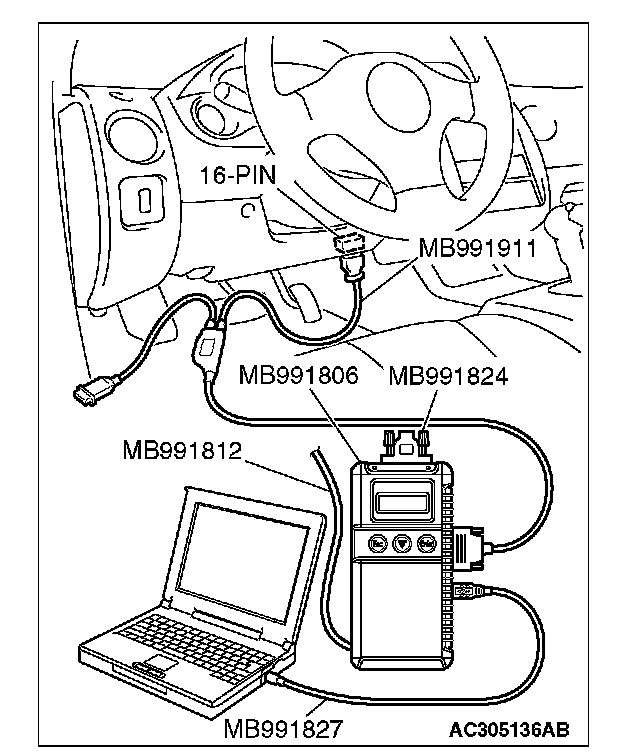 16-PIN
MB991911
MB991806
MB991824
MB991812
MB991827
AC305136AB