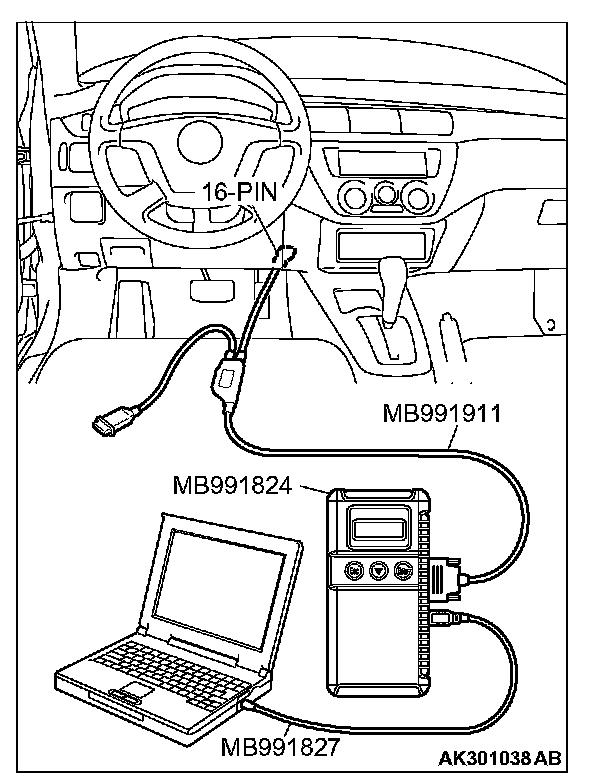 16-PIN

MB991911

MB991824

MB991827

AK301038 AB