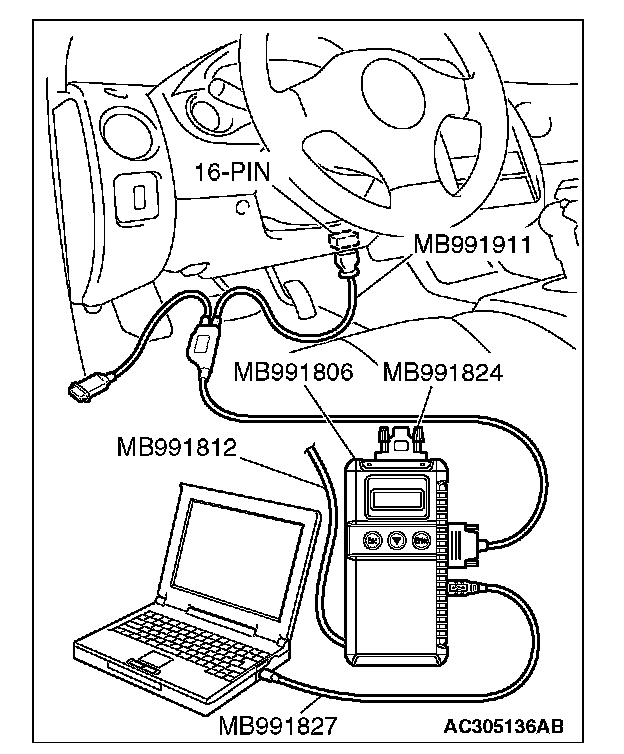 16-PIN
MB991911
MB991806
MB991824
MB991812
MB991827
AC305136AB