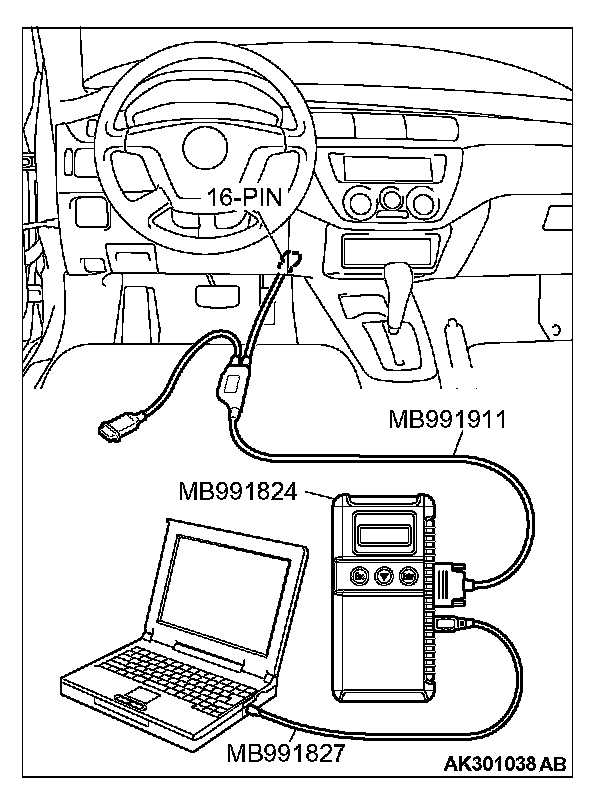 16-PIN

MB991911

MB991824

MB991827

AK301038 AB