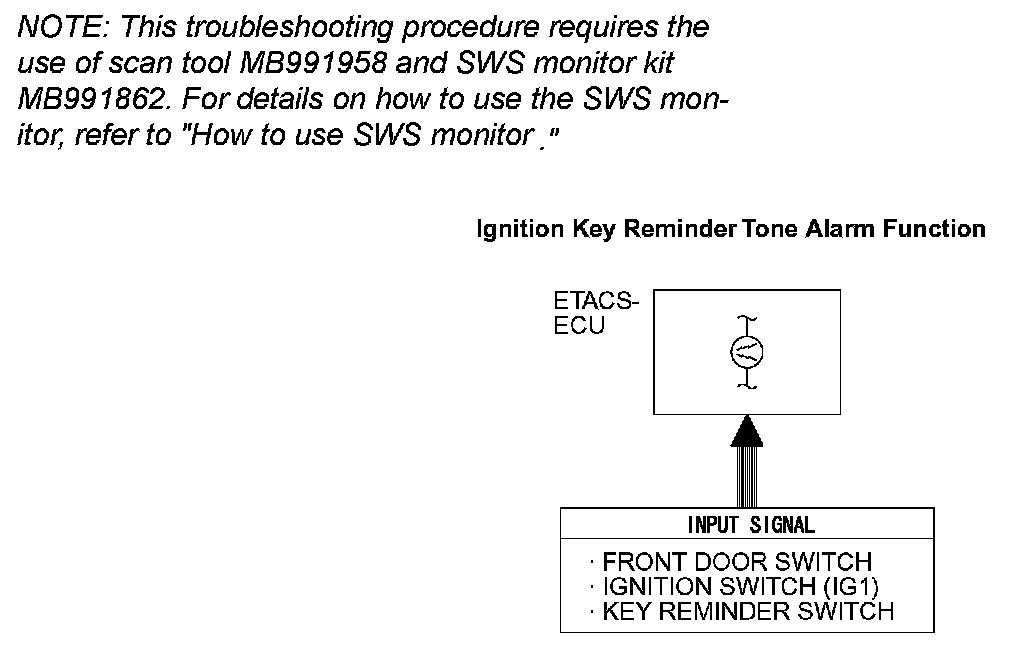 NOTE: This troubleshooting procedure requires the use of scan tool MB991958 and SWS monitor kit MB991862. For details on how to use the SWS monitor, refer to "How to use SWS monitor ."

Ignition Key Reminder Tone Alarm Function

ETACS-ECU

INPUT SIGNAL

· FRONT DOOR SWITCH
· IGNITION SWITCH (IG1)
· KEY REMINDER SWITCH