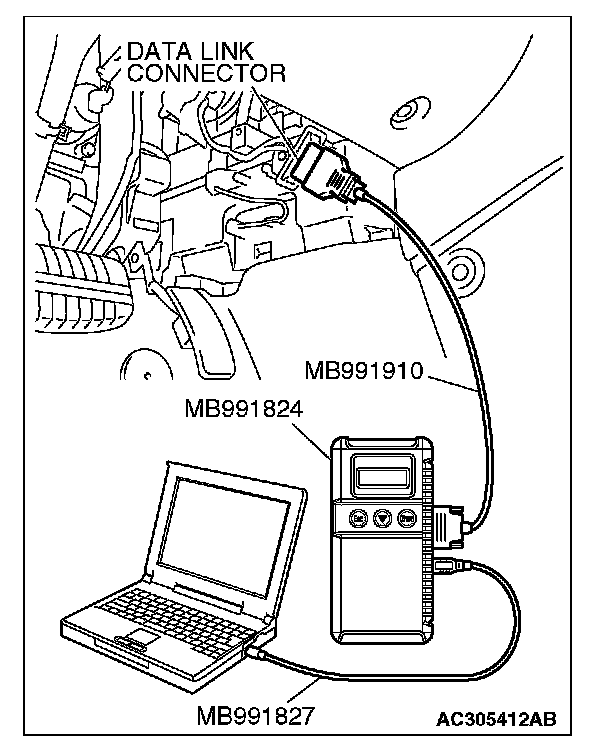 DATA LINK CONNECTOR

MB991910

MB991824

MB991827

AC305412AB