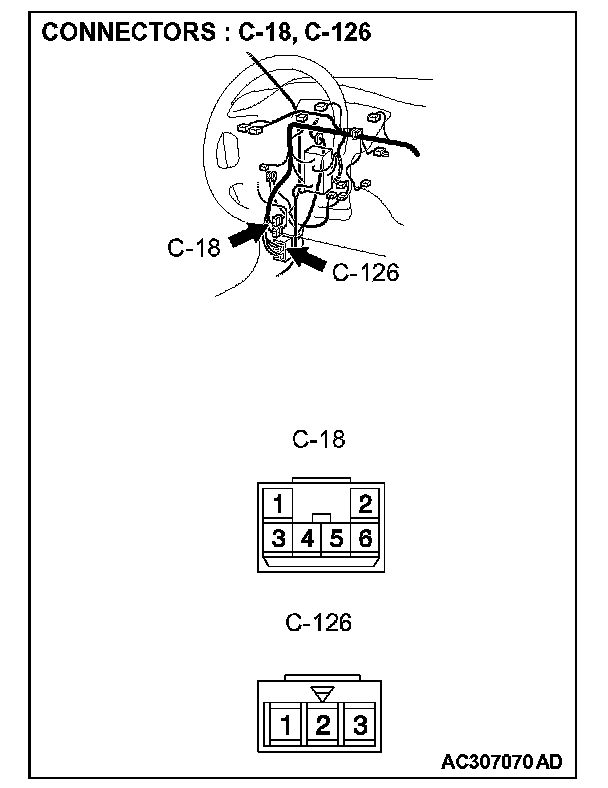 CONNECTORS : C-18, C-126

C-18

C-126

C-18

1 2
3 4 5 6

C-126

1 2 3

AC307070 AD