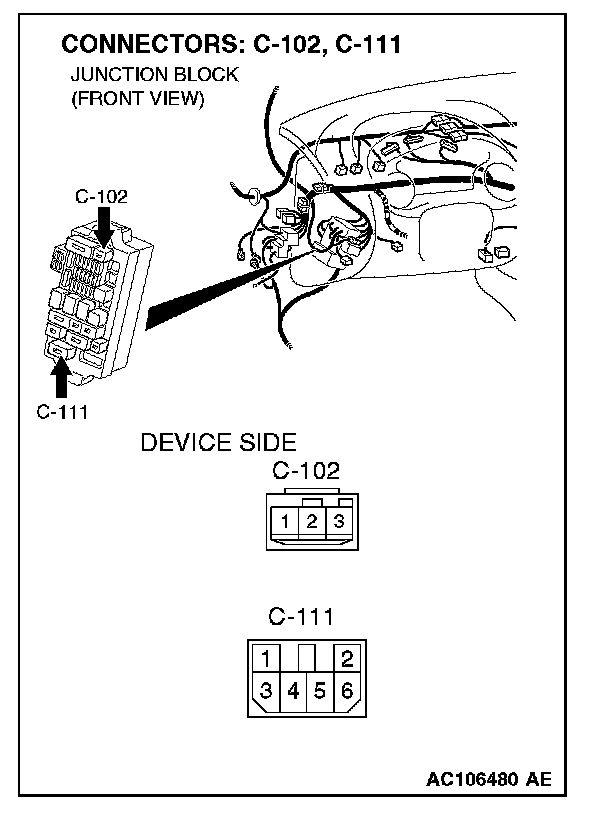 CONNECTORS: C-102, C-111
JUNCTION BLOCK
(FRONT VIEW)

C-102

C-111

DEVICE SIDE

C-102

1 2 3

C-111

1 2
3 4 5 6

AC106480 AE