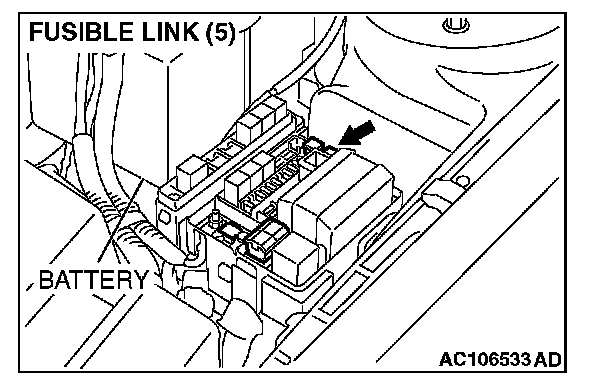 FUSIBLE LINK (5)

BATTERY

AC106533 AD