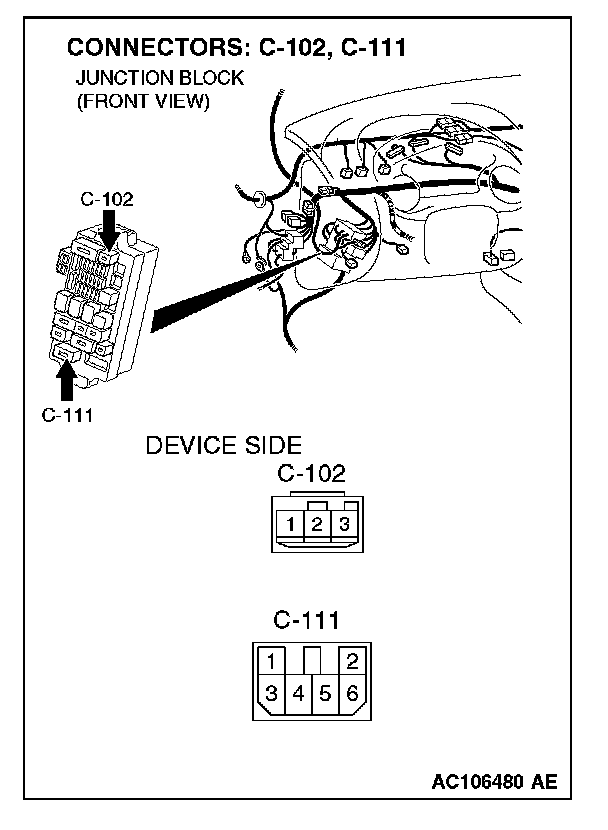 CONNECTORS: C-102, C-111

JUNCTION BLOCK (FRONT VIEW)

C-102

C-111

DEVICE SIDE

C-102

1 2 3

C-111

1 2

3 4 5 6

AC106480 AE