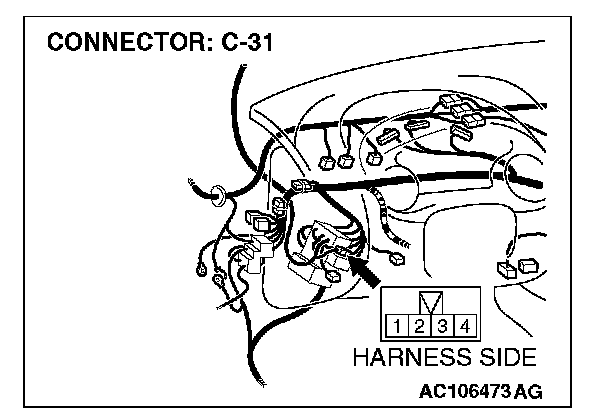 CONNECTOR: C-31

1 2 3 4

HARNESS SIDE

AC106473 AG