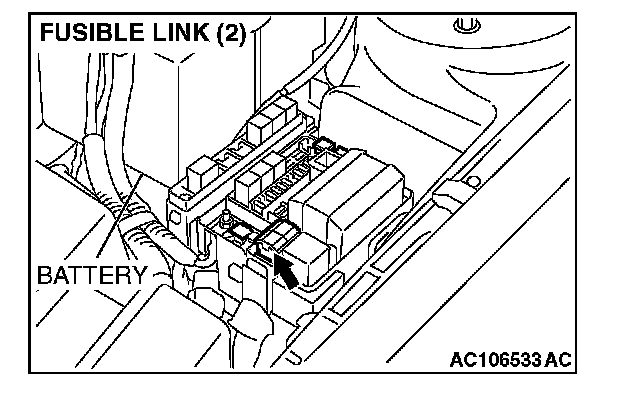 FUSIBLE LINK (2)

BATTERY

AC106533 AC