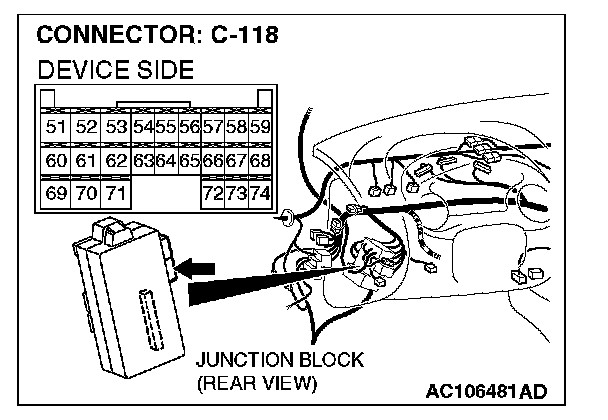 CONNECTOR: C-118

DEVICE SIDE

| 51 | 52 | 53 | 54 | 55 | 56 | 57 | 58 | 59 |
|---|---|---|---|---|---|---|---|---|
| 60 | 61 | 62 | 63 | 64 | 65 | 66 | 67 | 68 |
| 69 | 70 | 71 | | | | 72 | 73 | 74 |

JUNCTION BLOCK
(REAR VIEW)

AC106481AD