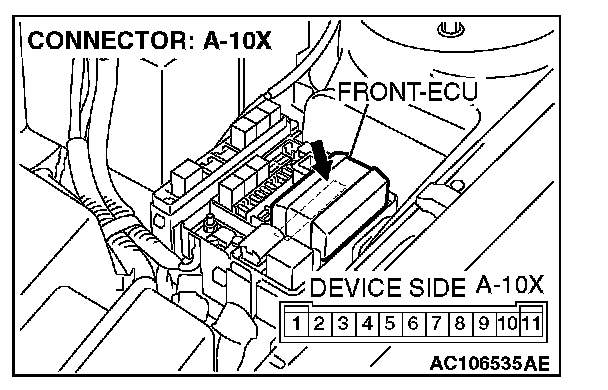 CONNECTOR: A-10X

FRONT-ECU

DEVICE SIDE A-10X

1 2 3 4 5 6 7 8 9 10 11

AC106535AE