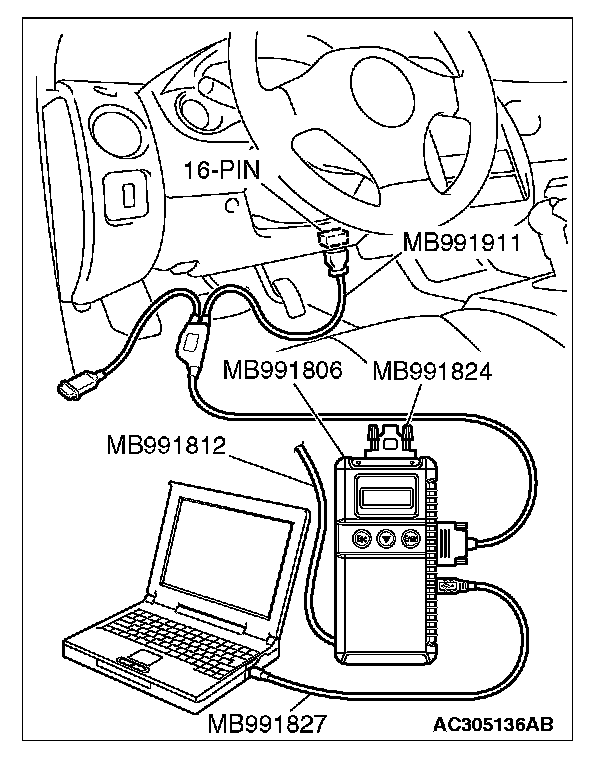 16-PIN
MB991911
MB991806
MB991824
MB991812
MB991827
AC305136AB