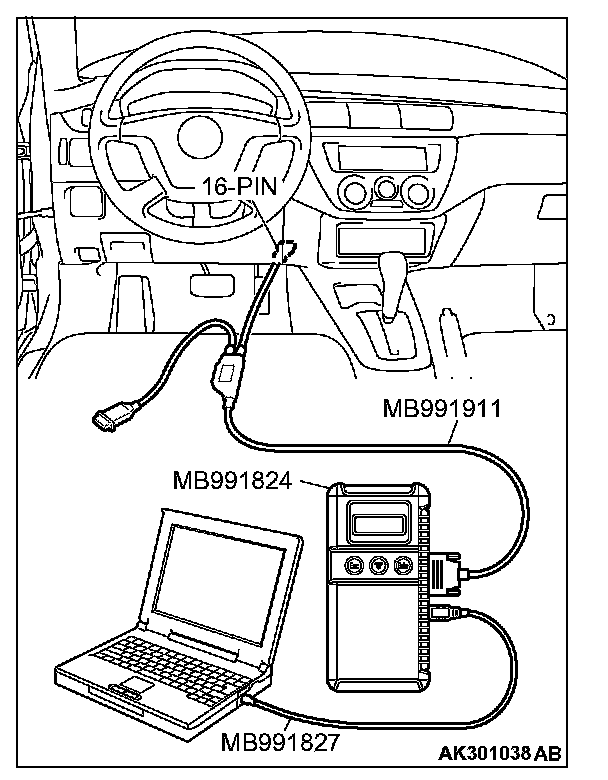 16-PIN

MB991911

MB991824

MB991827

AK301038 AB