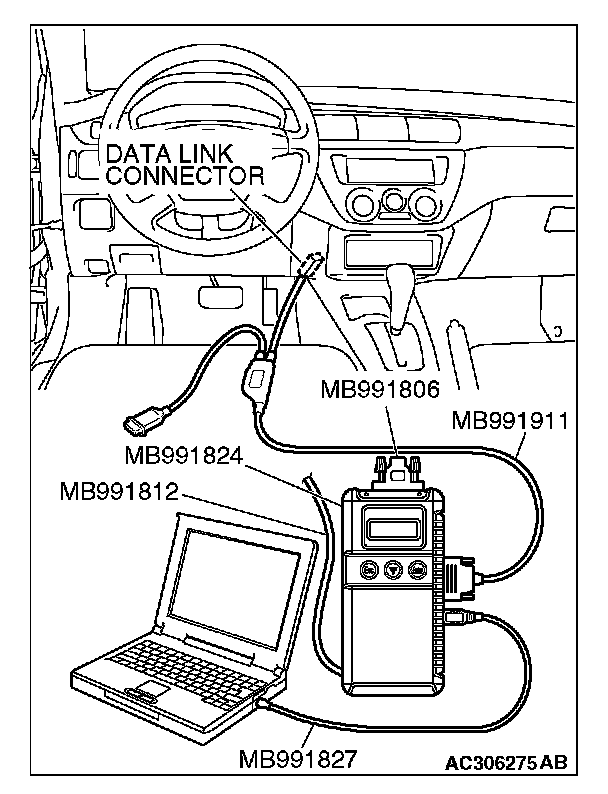 DATA LINK CONNECTOR

MB991806

MB991911

MB991824

MB991812

MB991827

AC306275AB