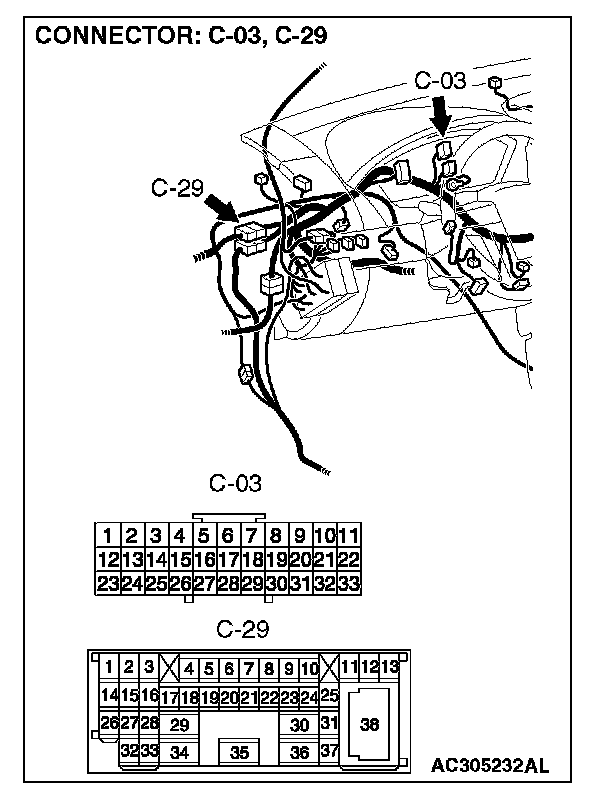 CONNECTOR: C-03, C-29

C-03

C-29

C-03

| 1 | 2 | 3 | 4 | 5 | 6 | 7 | 8 | 9 | 10 | 11 |
|---|---|---|---|---|---|---|---|---|---|---|
| 12 | 13 | 14 | 15 | 16 | 17 | 18 | 19 | 20 | 21 | 22 |
| 23 | 24 | 25 | 26 | 27 | 28 | 29 | 30 | 31 | 32 | 33 |

C-29

1 2 3 4 5 6 7 8 9 10 11 12 13
14 15 16 17 18 19 20 21 22 23 24 25
26 27 28 29 30 31 38
32 33 34 35 36 37

AC305232AL