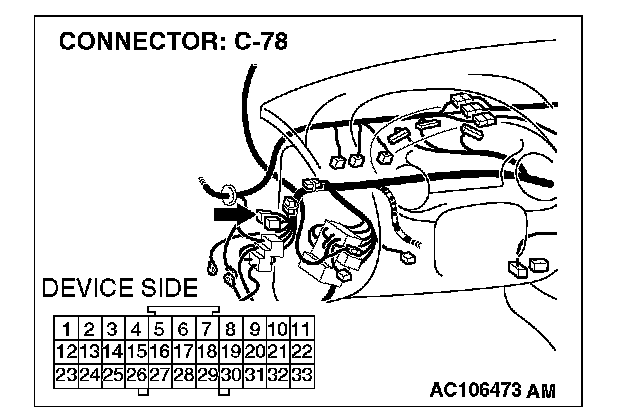 CONNECTOR: C-78

DEVICE SIDE

| 1 | 2 | 3 | 4 | 5 | 6 | 7 | 8 | 9 | 10 | 11 |
|---|---|---|---|---|---|---|---|---|---|---|
| 12 | 13 | 14 | 15 | 16 | 17 | 18 | 19 | 20 | 21 | 22 |
| 23 | 24 | 25 | 26 | 27 | 28 | 29 | 30 | 31 | 32 | 33 |

AC106473 AM