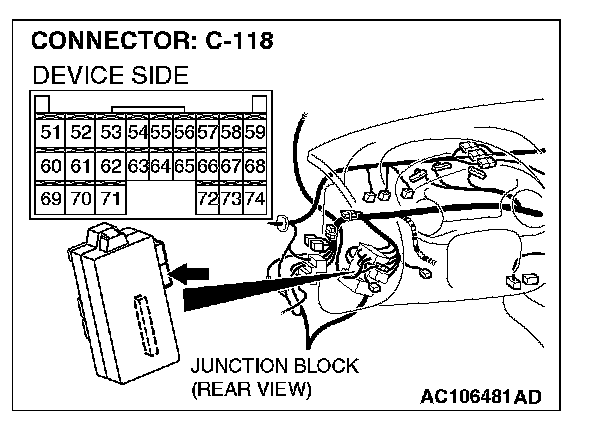 CONNECTOR: C-118

DEVICE SIDE

| 51 | 52 | 53 | 54 | 55 | 56 | 57 | 58 | 59 |
|---|---|---|---|---|---|---|---|---|
| 60 | 61 | 62 | 63 | 64 | 65 | 66 | 67 | 68 |
| 69 | 70 | 71 | | | | 72 | 73 | 74 |

JUNCTION BLOCK (REAR VIEW)

AC106481AD