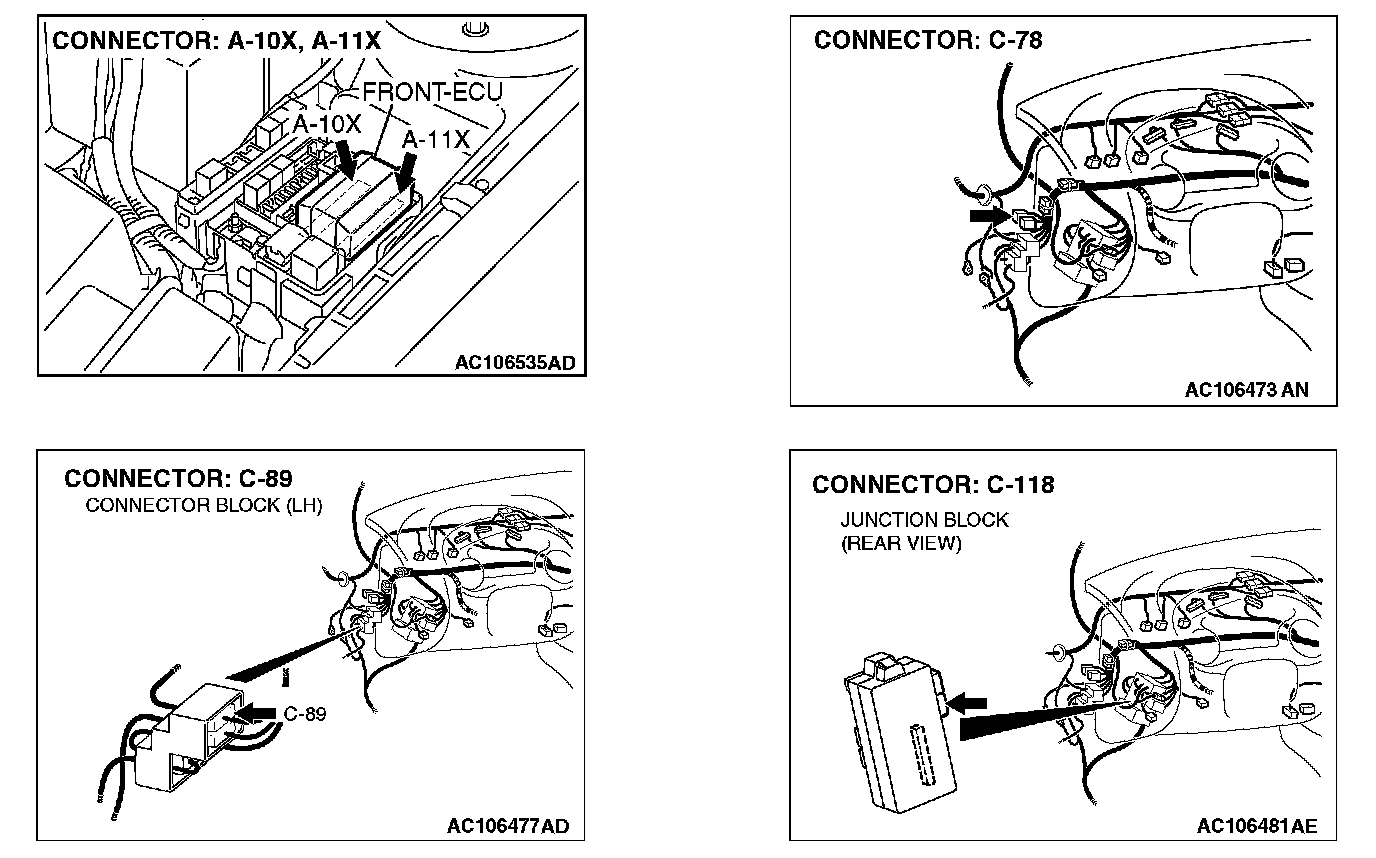 CONNECTOR: A-10X, A-11X

FRONT-ECU

A-10X

A-11X

AC106535AD

CONNECTOR: C-78

AC106473 AN

CONNECTOR: C-89

CONNECTOR BLOCK (LH)

C-89

AC106477AD

CONNECTOR: C-118

JUNCTION BLOCK
(REAR VIEW)

AC106481AE