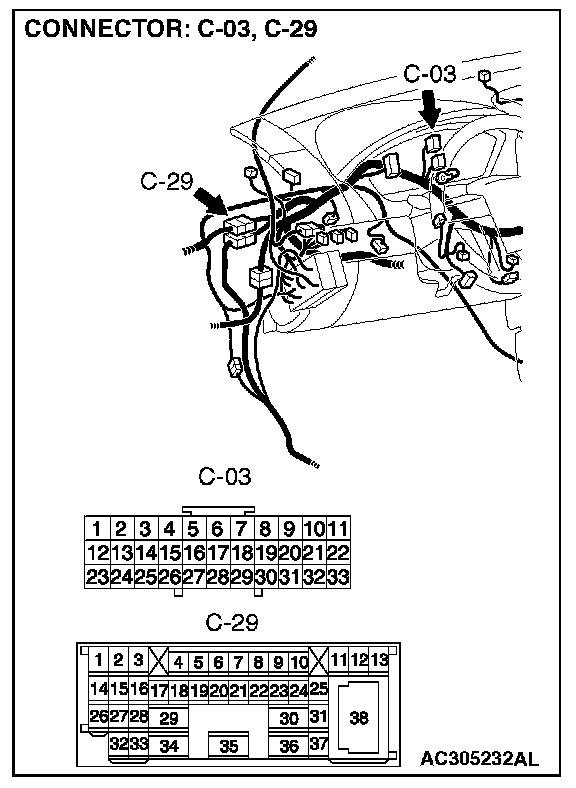 CONNECTOR: C-03, C-29

C-03

C-29

C-03

| 1 | 2 | 3 | 4 | 5 | 6 | 7 | 8 | 9 | 10 | 11 |
|---|---|---|---|---|---|---|---|---|---|---|
| 12 | 13 | 14 | 15 | 16 | 17 | 18 | 19 | 20 | 21 | 22 |
| 23 | 24 | 25 | 26 | 27 | 28 | 29 | 30 | 31 | 32 | 33 |

C-29

1 2 3 4 5 6 7 8 9 10 11 12 13
14 15 16 17 18 19 20 21 22 23 24 25
26 27 28 29 30 31 38
32 33 34 35 36 37

AC305232AL