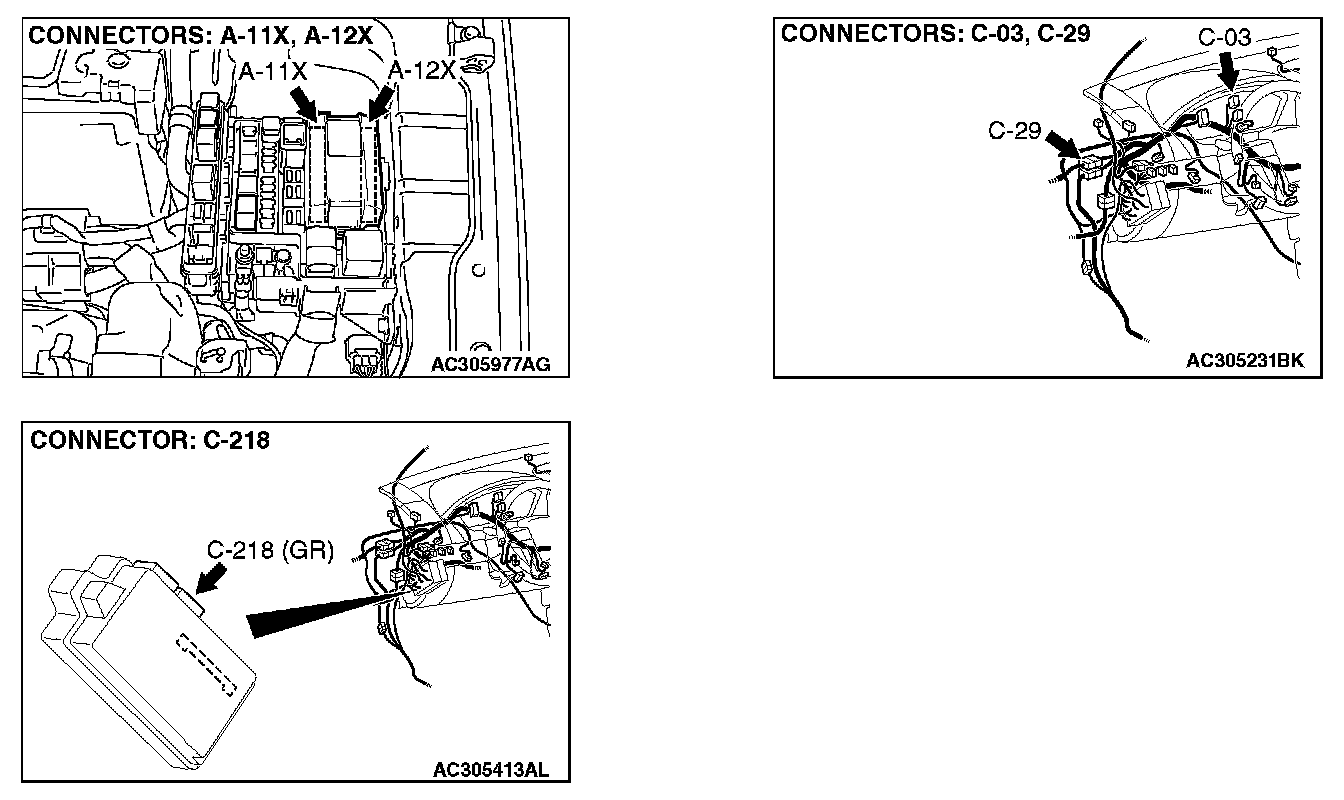 CONNECTORS: A-11X, A-12X
A-11X
A-12X
AC305977AG

CONNECTORS: C-03, C-29
C-03
C-29
AC305231BK

CONNECTOR: C-218
C-218 (GR)
AC305413AL