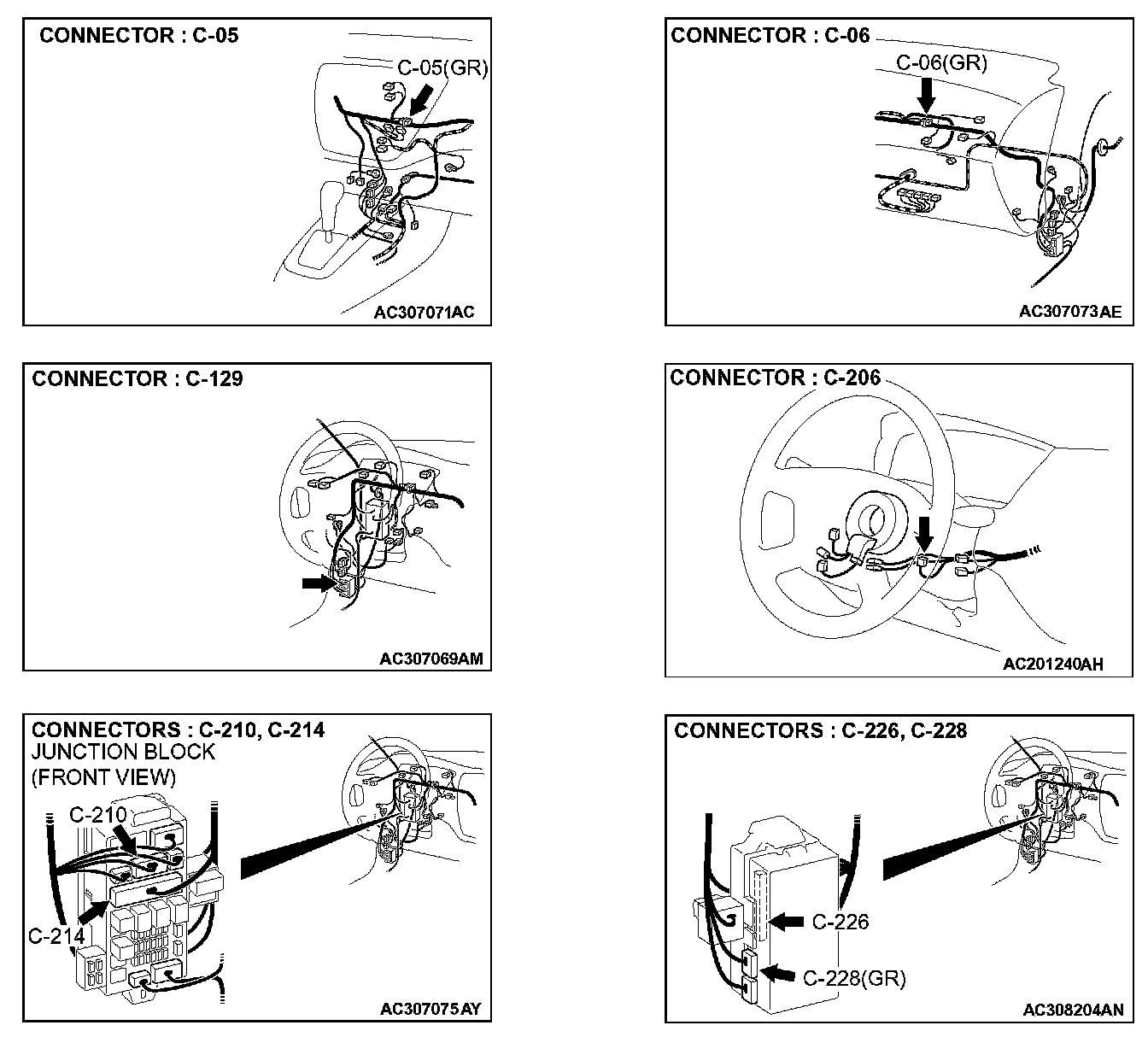 CONNECTOR : C-05

C-05(GR)

AC307071AC

CONNECTOR : C-06

C-06(GR)

AC307073AE

CONNECTOR : C-129

AC307069AM

CONNECTOR : C-206

AC201240AH

CONNECTORS : C-210, C-214
JUNCTION BLOCK
(FRONT VIEW)

C-210

C-214

AC307075AY

CONNECTORS : C-226, C-228

C-226

C-228(GR)

AC308204AN