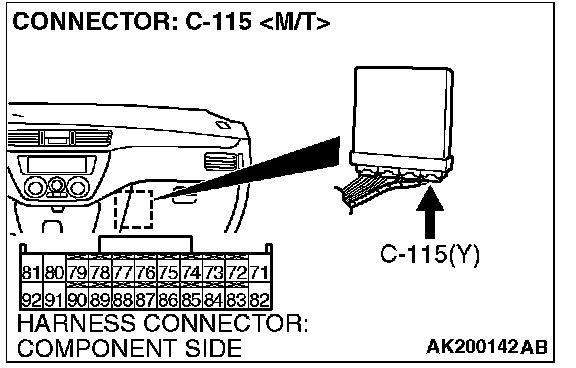 CONNECTOR: C-115 <M/T>

C-115(Y)

| 81 | 80 | 79 | 78 | 77 | 76 | 75 | 74 | 73 | 72 | 71 |
|---|---|---|---|---|---|---|---|---|---|---|
| 92 | 91 | 90 | 89 | 88 | 87 | 86 | 85 | 84 | 83 | 82 |

HARNESS CONNECTOR: COMPONENT SIDE

AK200142AB