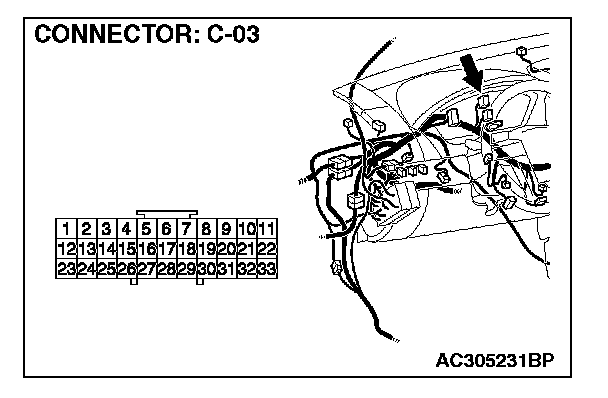 CONNECTOR: C-03

| 1 | 2 | 3 | 4 | 5 | 6 | 7 | 8 | 9 | 10 | 11 |
|---|---|---|---|---|---|---|---|---|---|---|
| 12 | 13 | 14 | 15 | 16 | 17 | 18 | 19 | 20 | 21 | 22 |
| 23 | 24 | 25 | 26 | 27 | 28 | 29 | 30 | 31 | 32 | 33 |

AC305231BP