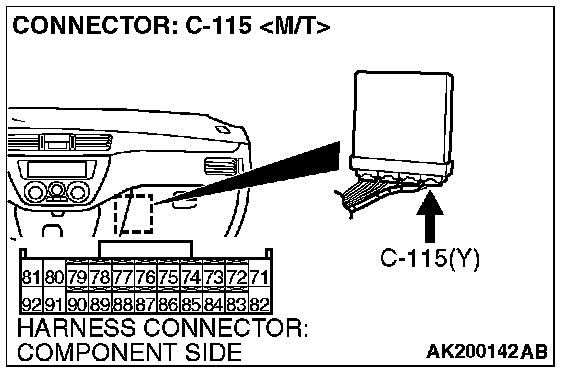 CONNECTOR: C-115 <M/T>

C-115(Y)

| 81 | 80 | 79 | 78 | 77 | 76 | 75 | 74 | 73 | 72 | 71 |
|---|---|---|---|---|---|---|---|---|---|---|
| 92 | 91 | 90 | 89 | 88 | 87 | 86 | 85 | 84 | 83 | 82 |

HARNESS CONNECTOR: COMPONENT SIDE

AK200142AB