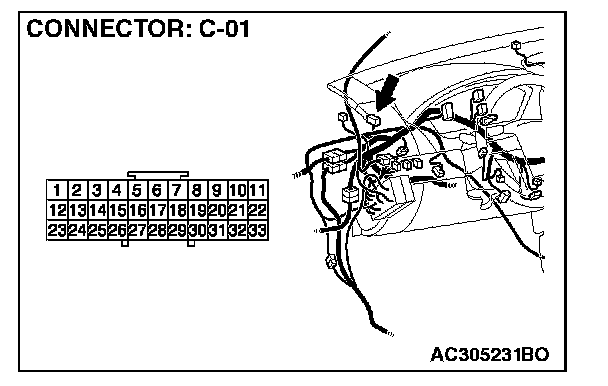 CONNECTOR: C-01

| 1 | 2 | 3 | 4 | 5 | 6 | 7 | 8 | 9 | 10 | 11 |
|---|---|---|---|---|---|---|---|---|---|---|
| 12 | 13 | 14 | 15 | 16 | 17 | 18 | 19 | 20 | 21 | 22 |
| 23 | 24 | 25 | 26 | 27 | 28 | 29 | 30 | 31 | 32 | 33 |

AC305231BO