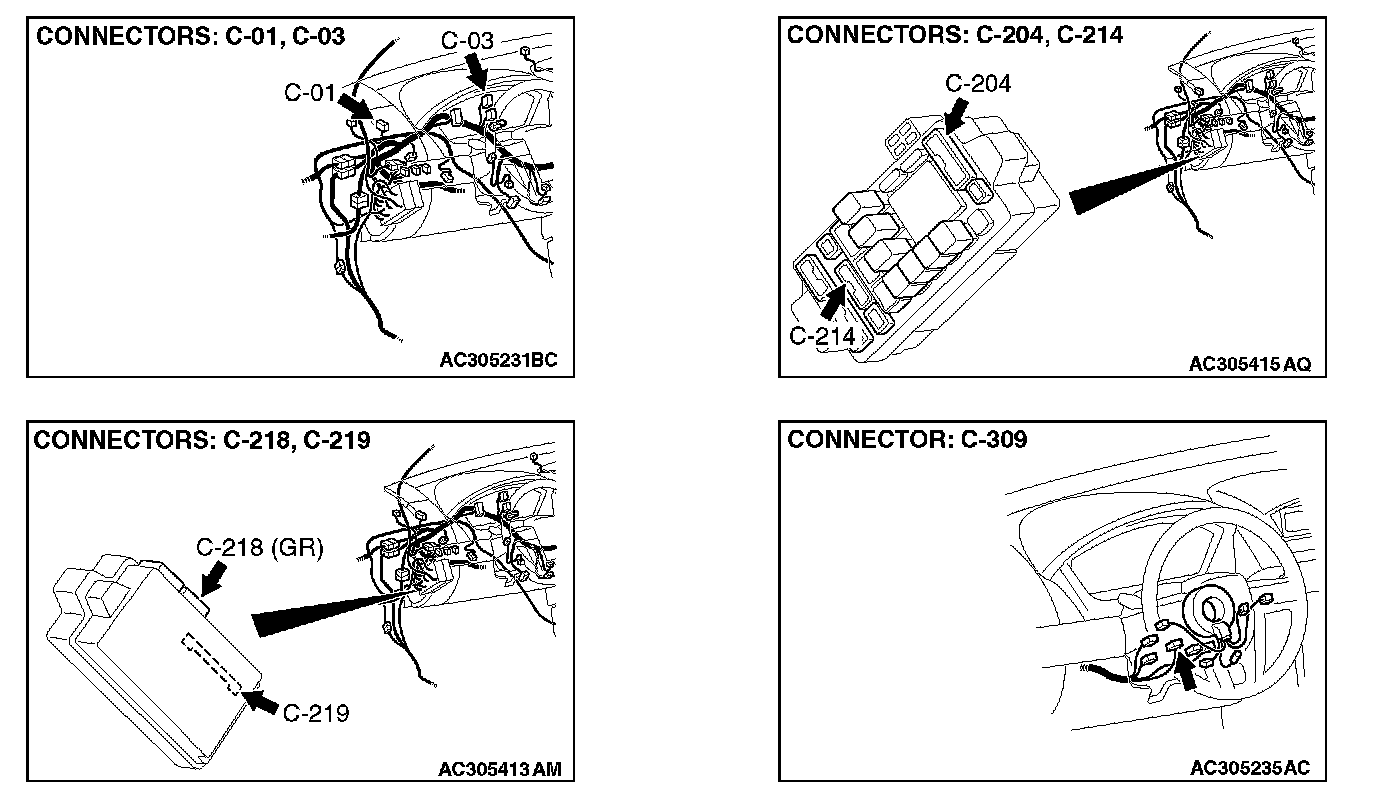 CONNECTORS: C-01, C-03

C-03

C-01

AC305231BC

CONNECTORS: C-204, C-214

C-204

C-214

AC305415 AQ

CONNECTORS: C-218, C-219

C-218 (GR)

C-219

AC305413 AM

CONNECTOR: C-309

AC305235 AC