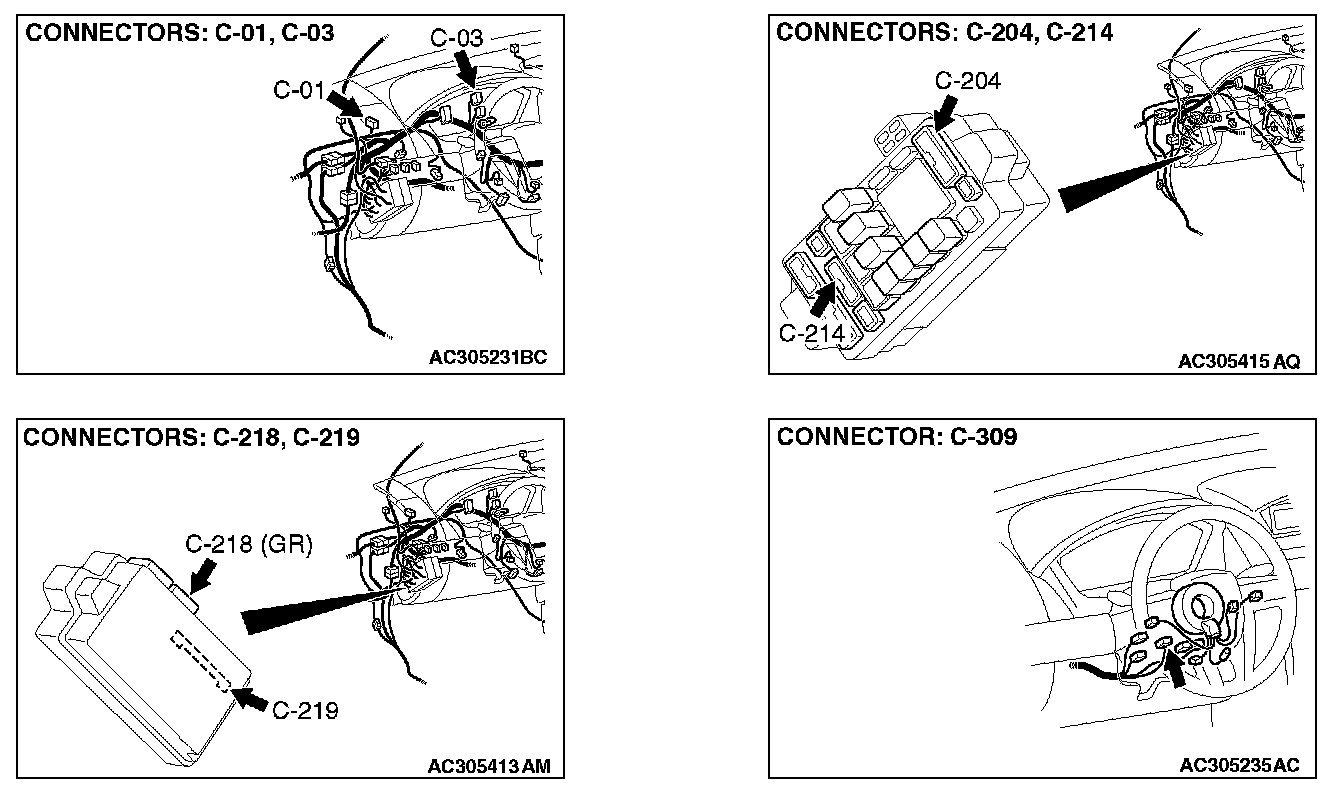 CONNECTORS: C-01, C-03

C-03

C-01

AC305231BC

CONNECTORS: C-204, C-214

C-204

C-214

AC305415 AQ

CONNECTORS: C-218, C-219

C-218 (GR)

C-219

AC305413 AM

CONNECTOR: C-309

AC305235 AC