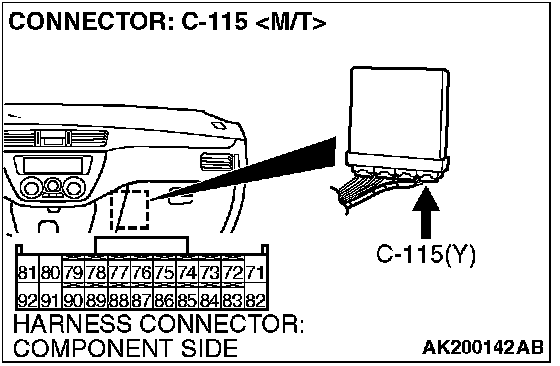 CONNECTOR: C-115 <M/T>

C-115(Y)

| 81 | 80 | 79 | 78 | 77 | 76 | 75 | 74 | 73 | 72 | 71 |
|---|---|---|---|---|---|---|---|---|---|---|
| 92 | 91 | 90 | 89 | 88 | 87 | 86 | 85 | 84 | 83 | 82 |

HARNESS CONNECTOR: COMPONENT SIDE

AK200142AB