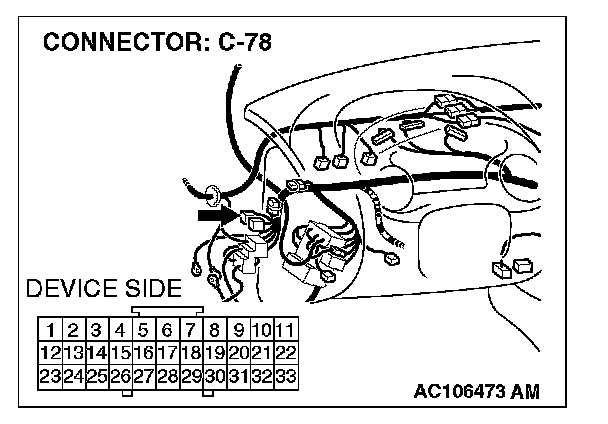 CONNECTOR: C-78

DEVICE SIDE

| 1 | 2 | 3 | 4 | 5 | 6 | 7 | 8 | 9 | 10 | 11 |
|---|---|---|---|---|---|---|---|---|---|---|
| 12 | 13 | 14 | 15 | 16 | 17 | 18 | 19 | 20 | 21 | 22 |
| 23 | 24 | 25 | 26 | 27 | 28 | 29 | 30 | 31 | 32 | 33 |

AC106473 AM