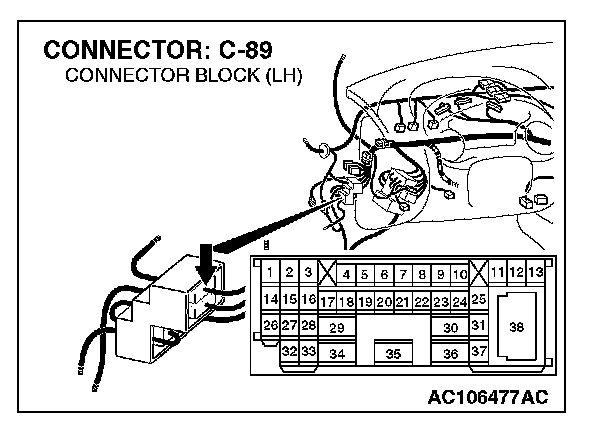 CONNECTOR: C-89
CONNECTOR BLOCK (LH)

1 2 3 4 5 6 7 8 9 10 11 12 13
14 15 16 17 18 19 20 21 22 23 24 25
26 27 28 29 30 31 38
32 33 34 35 36 37

AC106477AC