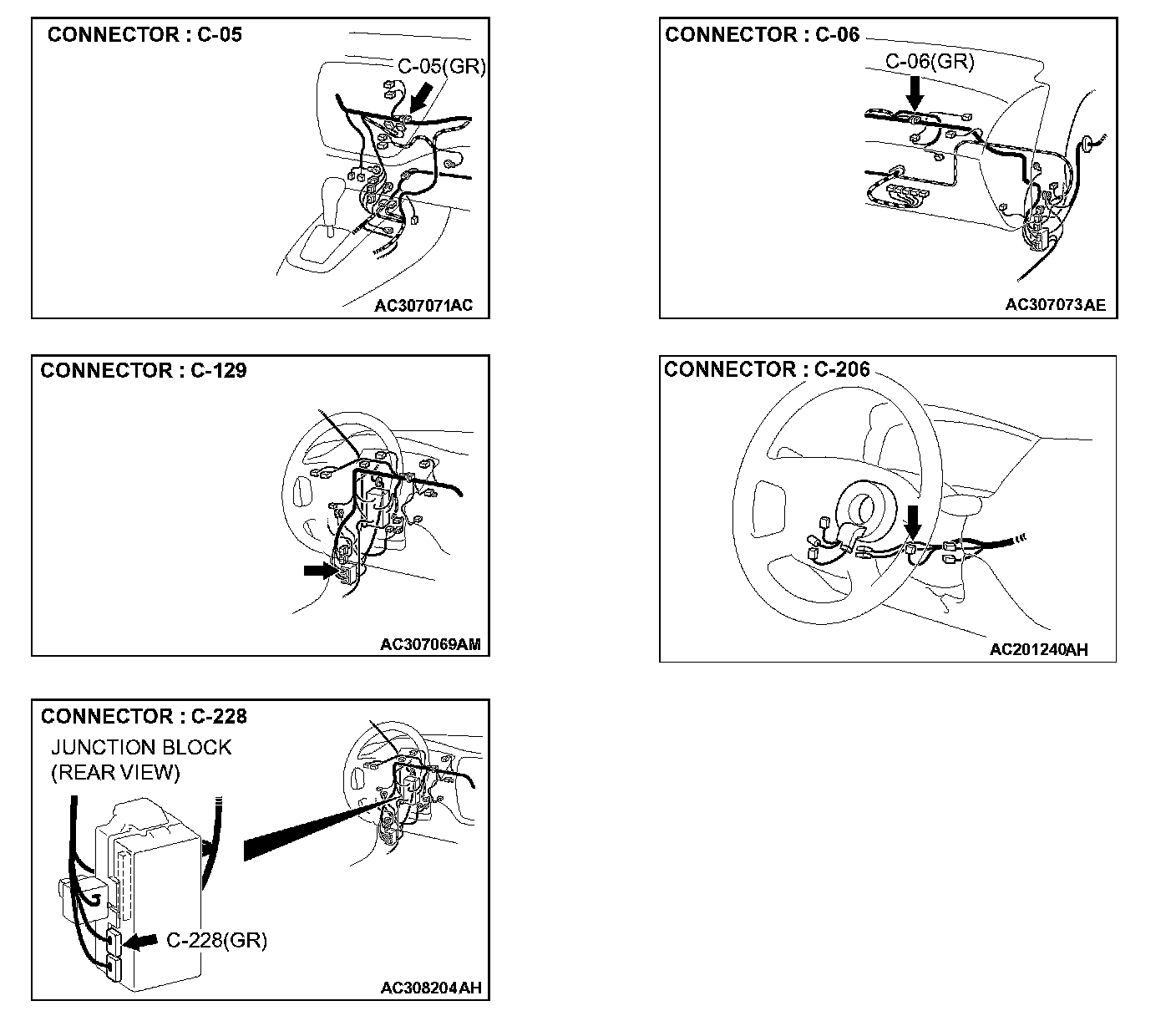 CONNECTOR : C-05

C-05(GR)

AC307071AC

CONNECTOR : C-06

C-06(GR)

AC307073AE

CONNECTOR : C-129

AC307069AM

CONNECTOR : C-206

AC201240AH

CONNECTOR : C-228

JUNCTION BLOCK (REAR VIEW)

C-228(GR)

AC308204AH