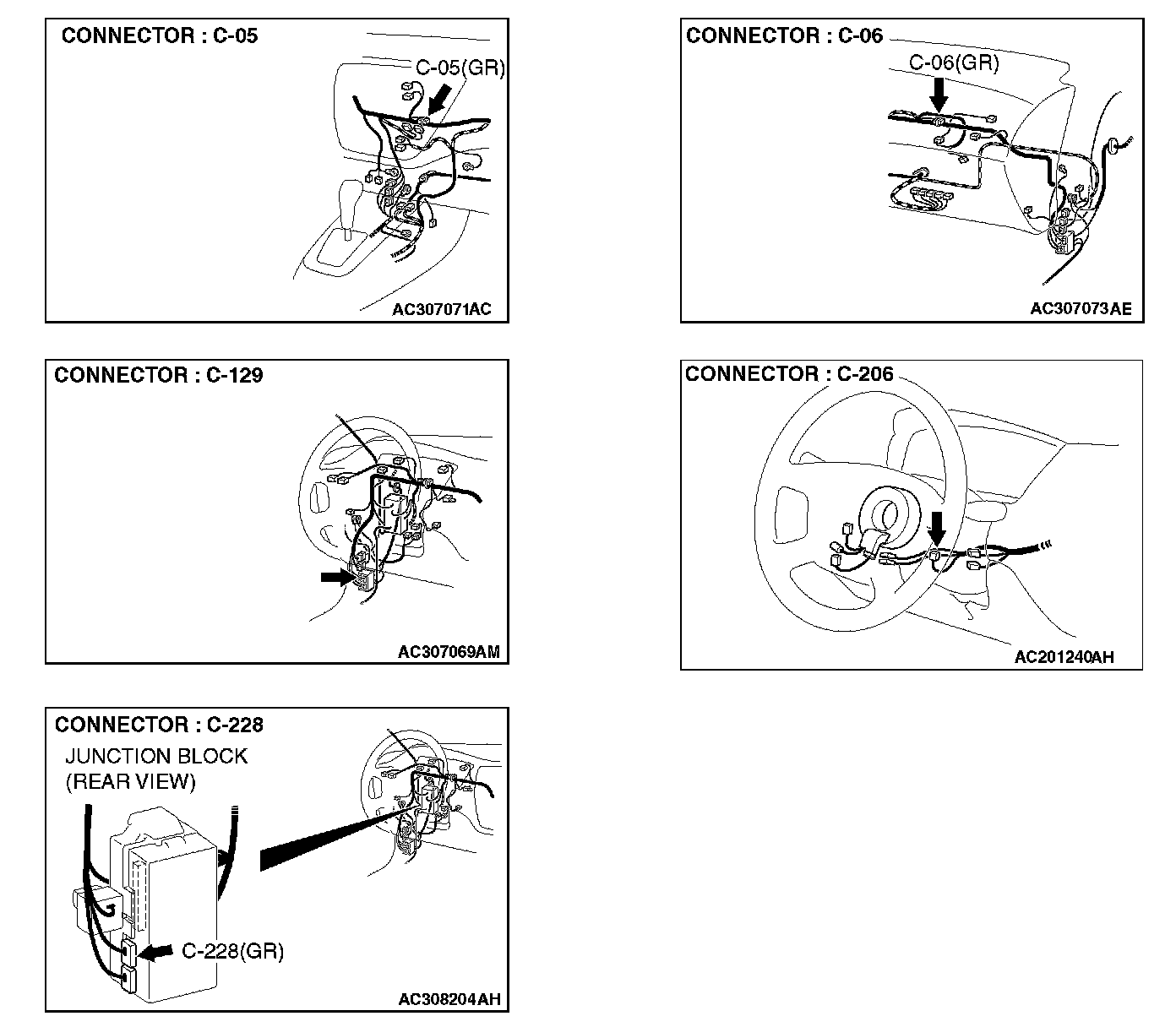 CONNECTOR : C-05

C-05(GR)

AC307071AC

CONNECTOR : C-06

C-06(GR)

AC307073AE

CONNECTOR : C-129

AC307069AM

CONNECTOR : C-206

AC201240AH

CONNECTOR : C-228

JUNCTION BLOCK (REAR VIEW)

C-228(GR)

AC308204AH