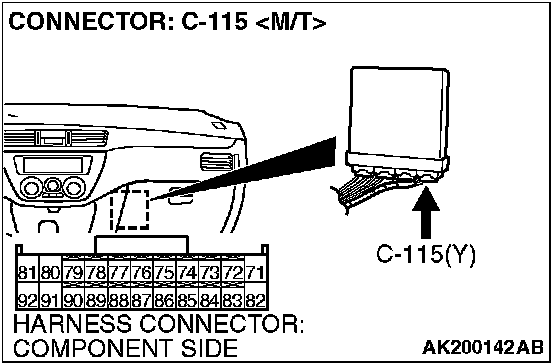 CONNECTOR: C-115 <M/T>

C-115(Y)

| 81 | 80 | 79 | 78 | 77 | 76 | 75 | 74 | 73 | 72 | 71 |
|---|---|---|---|---|---|---|---|---|---|---|
| 92 | 91 | 90 | 89 | 88 | 87 | 86 | 85 | 84 | 83 | 82 |

HARNESS CONNECTOR: COMPONENT SIDE

AK200142AB