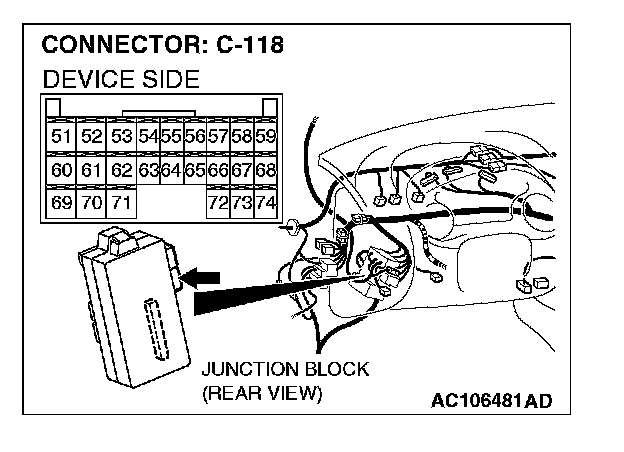 CONNECTOR: C-118

DEVICE SIDE

| 51 | 52 | 53 | 54 | 55 | 56 | 57 | 58 | 59 |
|---|---|---|---|---|---|---|---|---|
| 60 | 61 | 62 | 63 | 64 | 65 | 66 | 67 | 68 |
| 69 | 70 | 71 | | | | 72 | 73 | 74 |

JUNCTION BLOCK (REAR VIEW)

AC106481AD