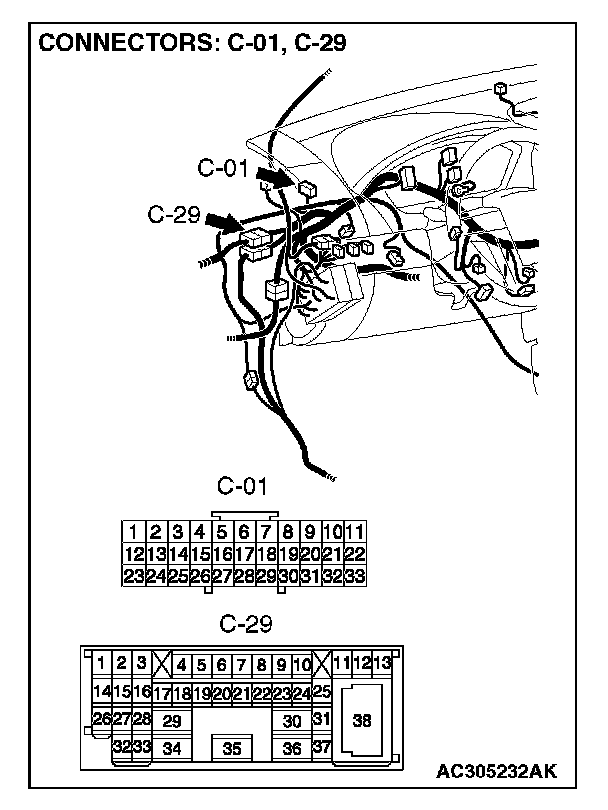 CONNECTORS: C-01, C-29

C-01

C-29

C-01

| 1 | 2 | 3 | 4 | 5 | 6 | 7 | 8 | 9 | 10 | 11 |
|---|---|---|---|---|---|---|---|---|---|---|
| 12 | 13 | 14 | 15 | 16 | 17 | 18 | 19 | 20 | 21 | 22 |
| 23 | 24 | 25 | 26 | 27 | 28 | 29 | 30 | 31 | 32 | 33 |

C-29

1 2 3 4 5 6 7 8 9 10 11 12 13
14 15 16 17 18 19 20 21 22 23 24 25
26 27 28 29 30 31 38
32 33 34 35 36 37

AC305232AK