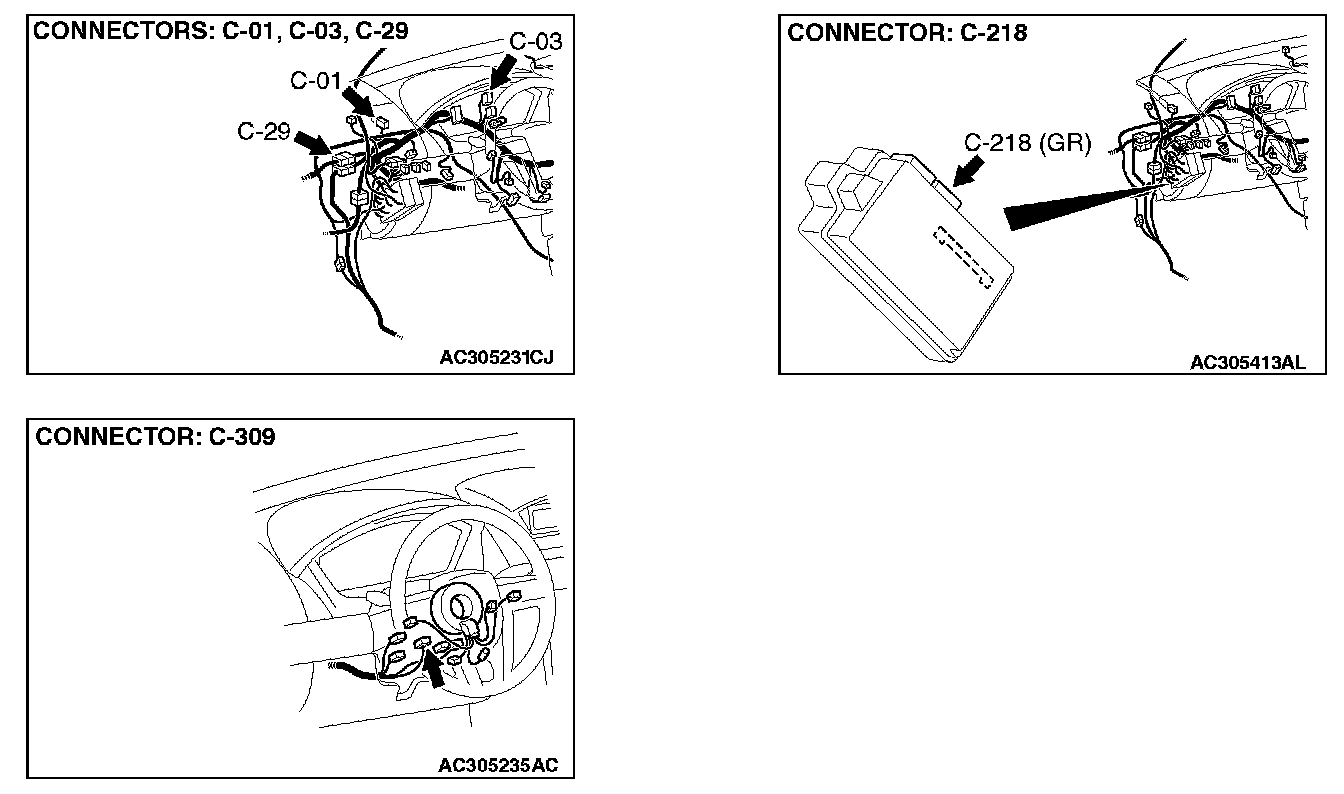 CONNECTORS: C-01, C-03, C-29

C-03

C-01

C-29

AC305231CJ

CONNECTOR: C-218

C-218 (GR)

AC305413AL

CONNECTOR: C-309

AC305235AC