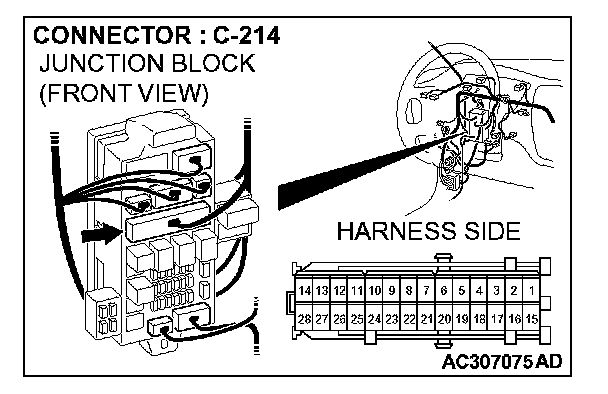 CONNECTOR : C-214
JUNCTION BLOCK
(FRONT VIEW)

HARNESS SIDE

| 14 | 13 | 12 | 11 | 10 | 9 | 8 | 7 | 6 | 5 | 4 | 3 | 2 | 1 |
|---|---|---|---|---|---|---|---|---|---|---|---|---|---|
| 28 | 27 | 26 | 25 | 24 | 23 | 22 | 21 | 20 | 19 | 18 | 17 | 16 | 15 |

AC307075AD