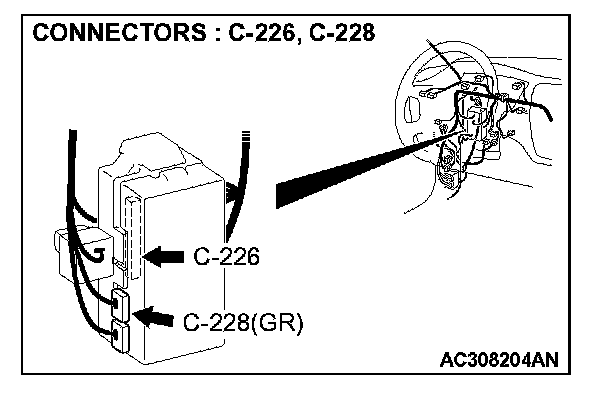 CONNECTORS : C-226, C-228

C-226

C-228(GR)

AC308204AN