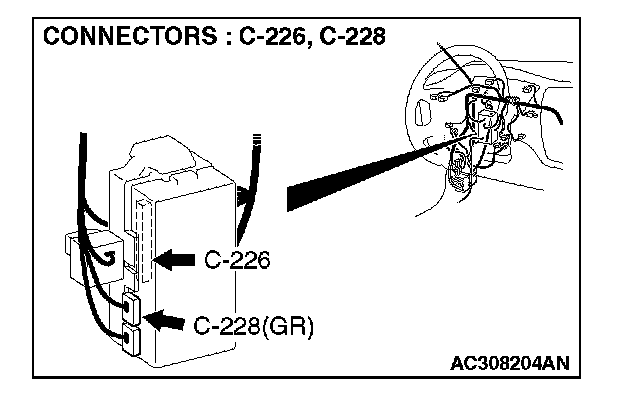 CONNECTORS : C-226, C-228

C-226

C-228(GR)

AC308204AN