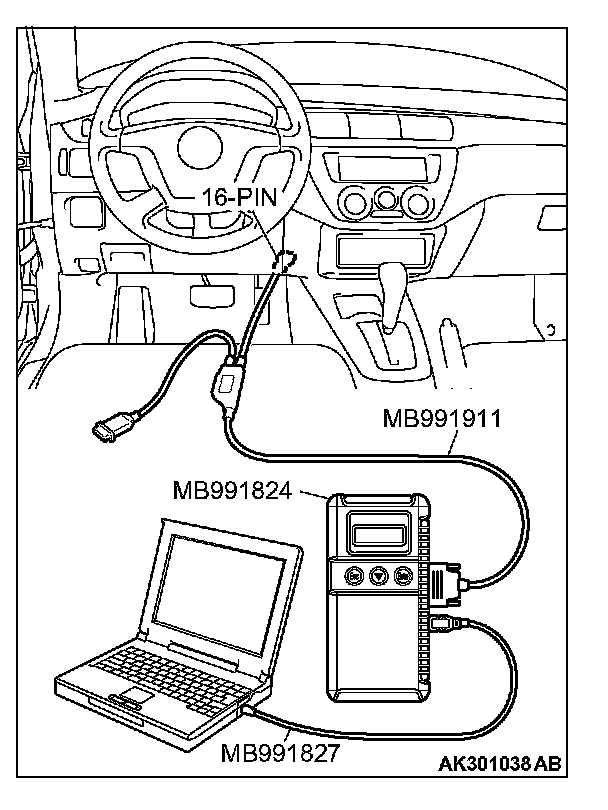 16-PIN
MB991911
MB991824
MB991827
AK301038 AB