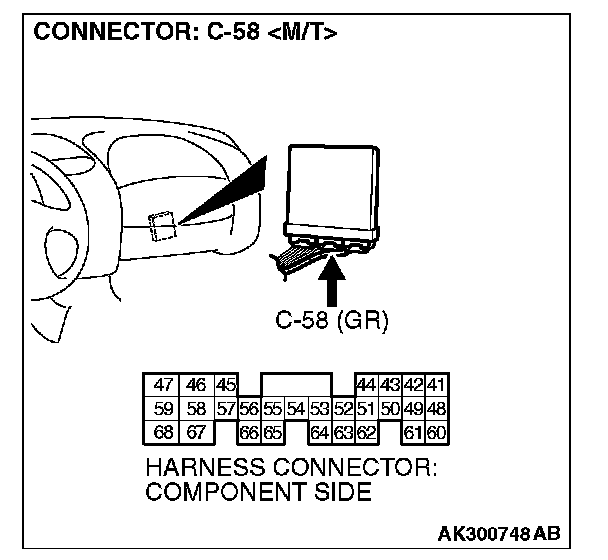 CONNECTOR: C-58 <M/T>

C-58 (GR)

47 46 45 44 43 42 41
59 58 57 56 55 54 53 52 51 50 49 48
68 67 66 65 64 63 62 61 60

HARNESS CONNECTOR: COMPONENT SIDE

AK300748 AB